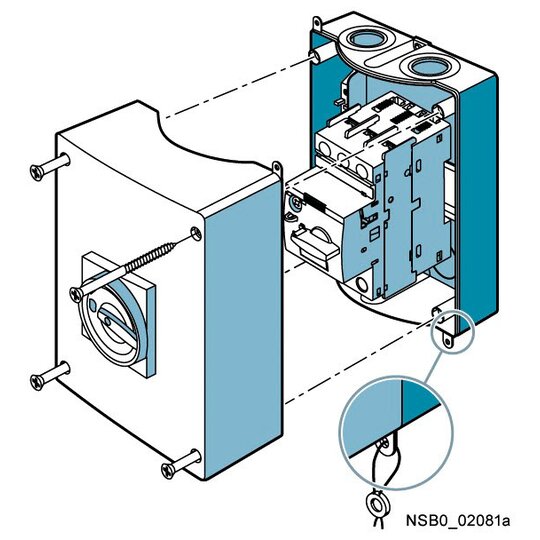 NSB0_02081a