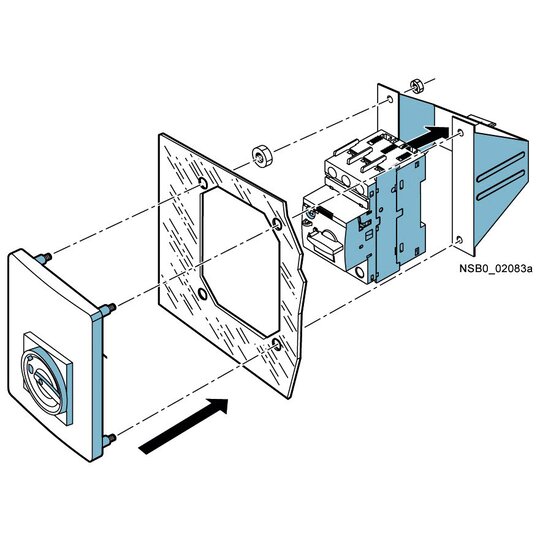 NSB0_02083a